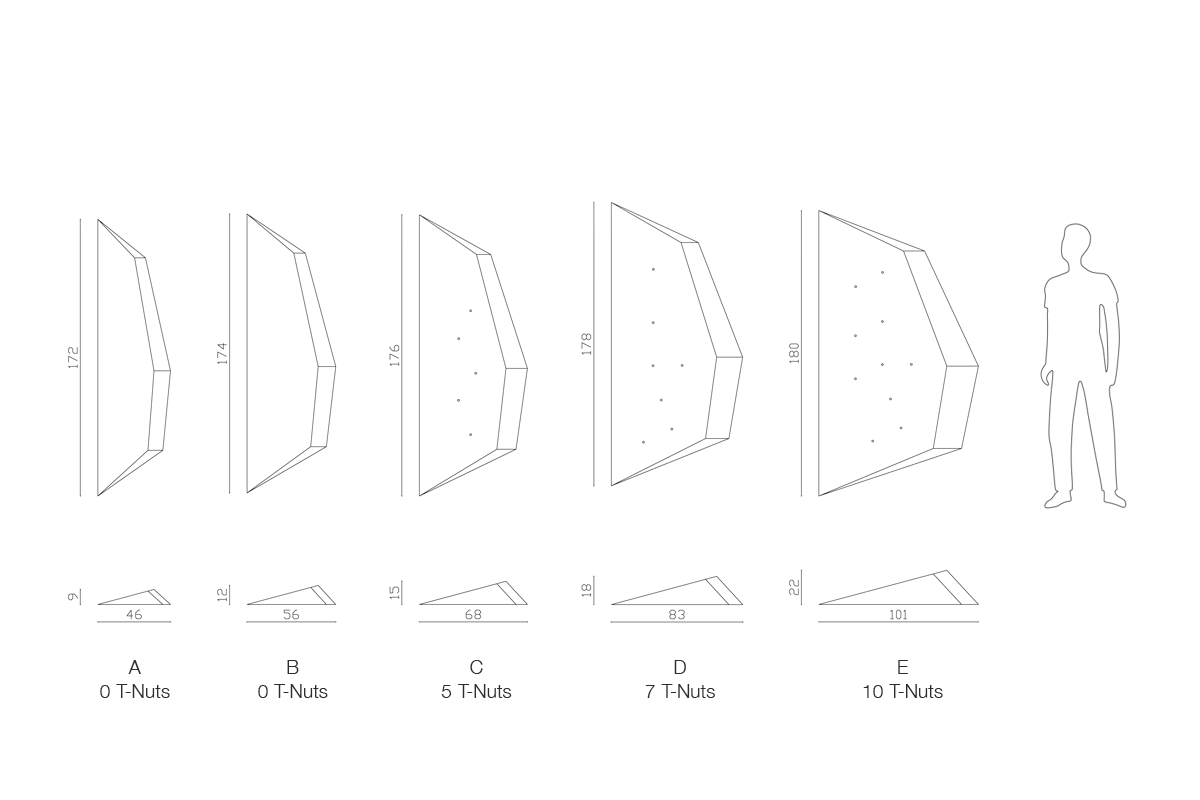 172

174

176

178

180

9
46

12
56

15
68

18
83

22
101

A
0 T-Nuts

B
0 T-Nuts

C
5 T-Nuts

D
7 T-Nuts

E
10 T-Nuts