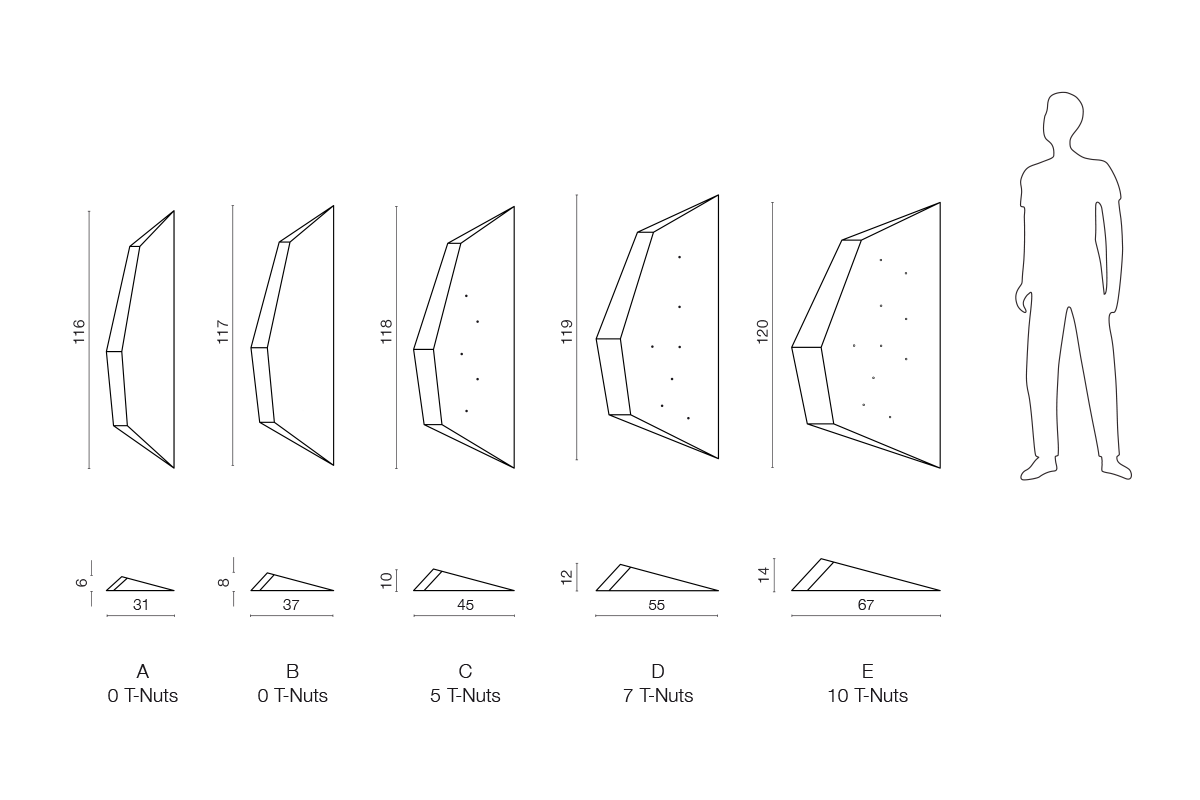 116

117

118

119

120

6

31

8

37

10

45

12

55

14

67

A
0 T-Nuts

B
0 T-Nuts

C
5 T-Nuts

D
7 T-Nuts

E
10 T-Nuts